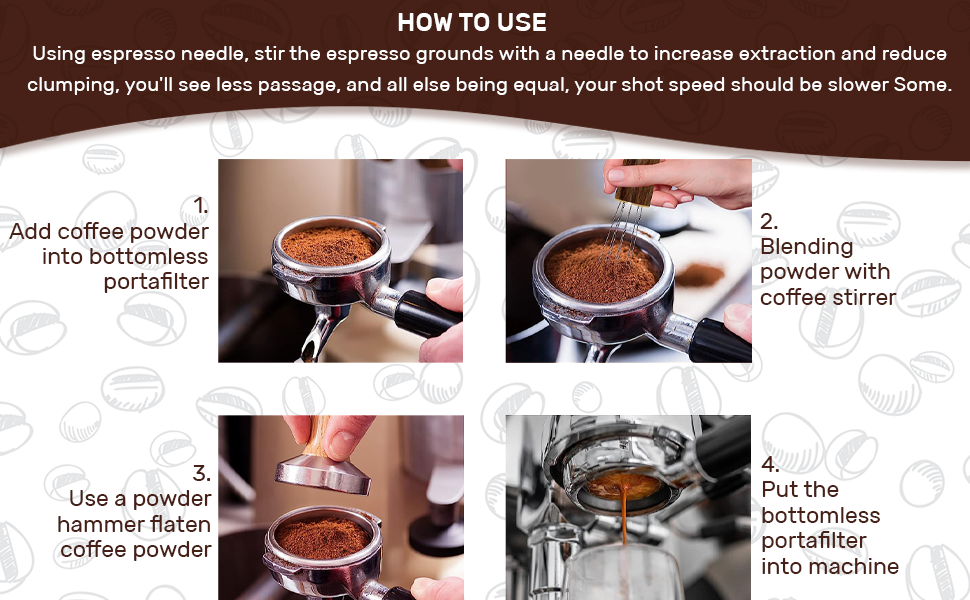 HOW TO USE

Using espresso needle, stir the espresso grounds with a needle to increase extraction and reduce clumping, you'll see less passage, and all else being equal, your shot speed should be slower Some.

1.
Add coffee powder into bottomless portafilter

2.
Blending powder with coffee stirrer

3.
Use a powder hammer flaten coffee powder

4.
Put the bottomless portafilter into machine