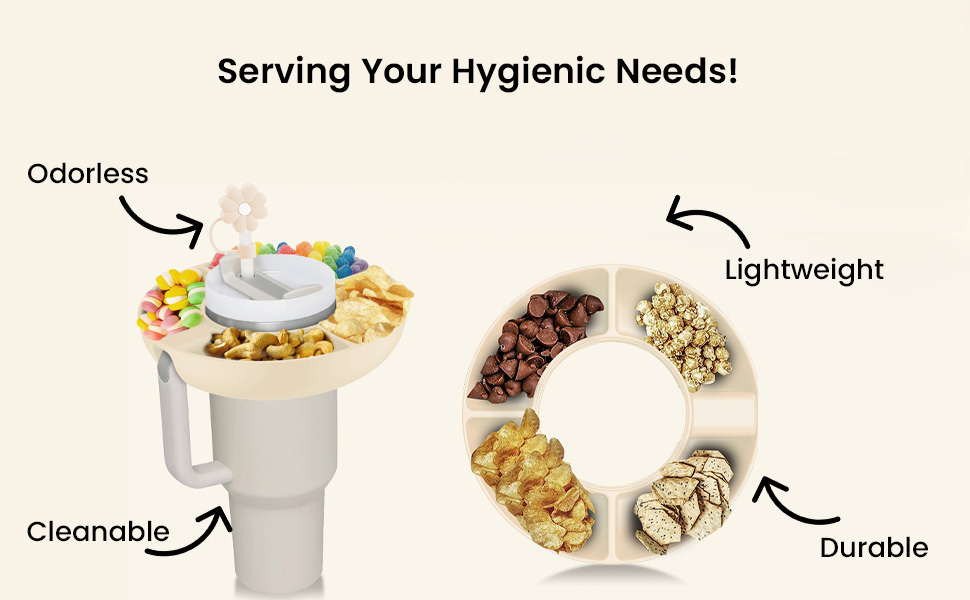 Serving Your Hygienic Needs!

Odorless

Lightweight

Cleanable

Durable