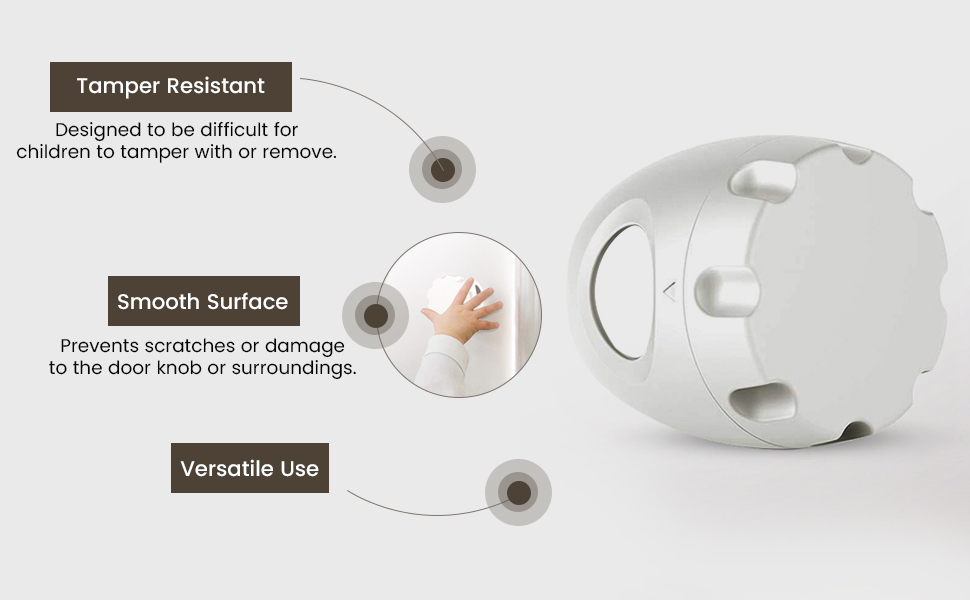 Tamper Resistant

Designed to be difficult for children to tamper with or remove.

Smooth Surface

Prevents scratches or damage to the door knob or surroundings.

Versatile Use