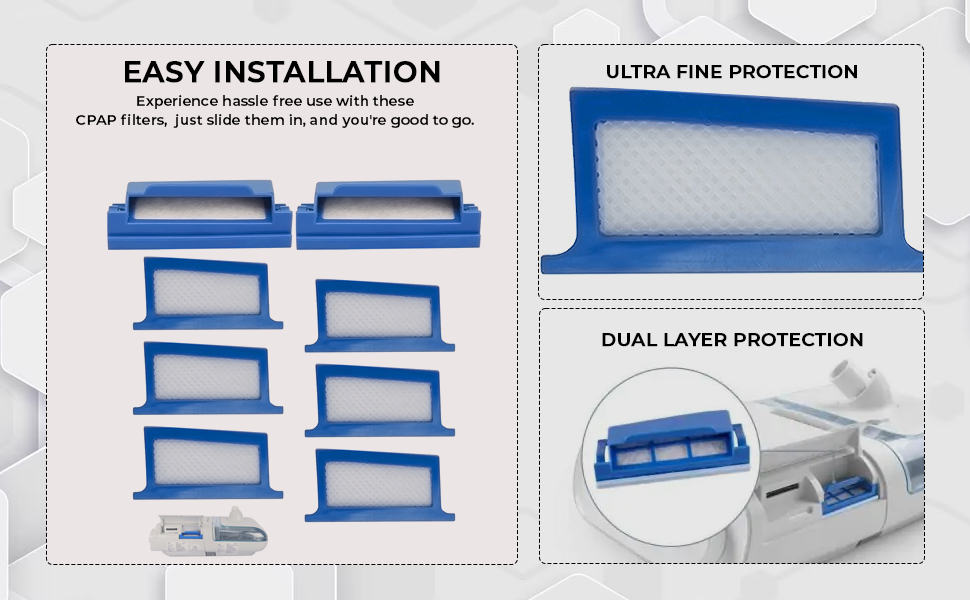 EASY INSTALLATION
Experience hassle free use with these CPAP filters, just slide them in, and you're good to go.

ULTRA FINE PROTECTION

DUAL LAYER PROTECTION