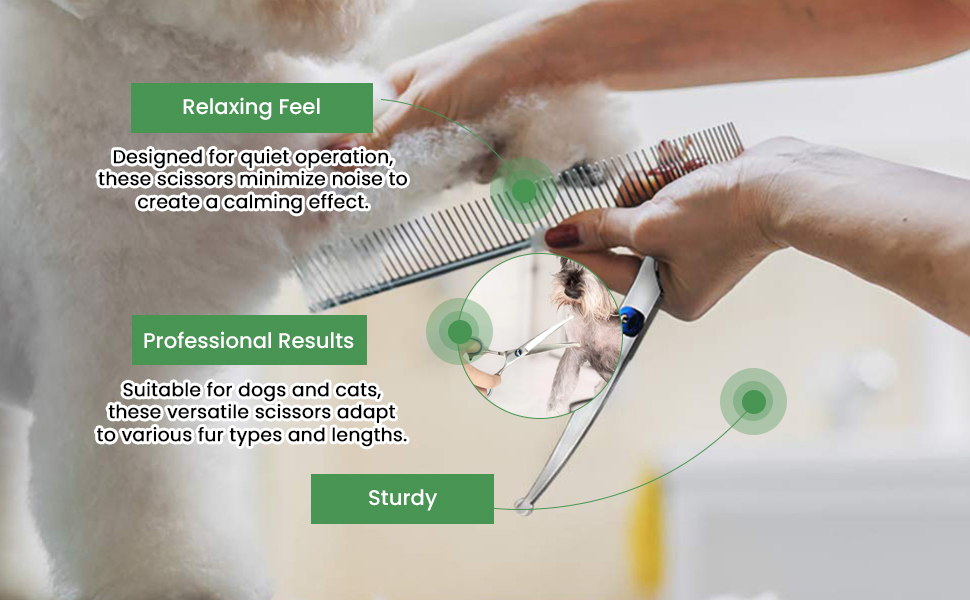 Relaxing Feel

Designed for quiet operation, these scissors minimize noise to create a calming effect.

Professional Results

Suitable for dogs and cats, these versatile scissors adapt to various fur types and lengths.

Sturdy