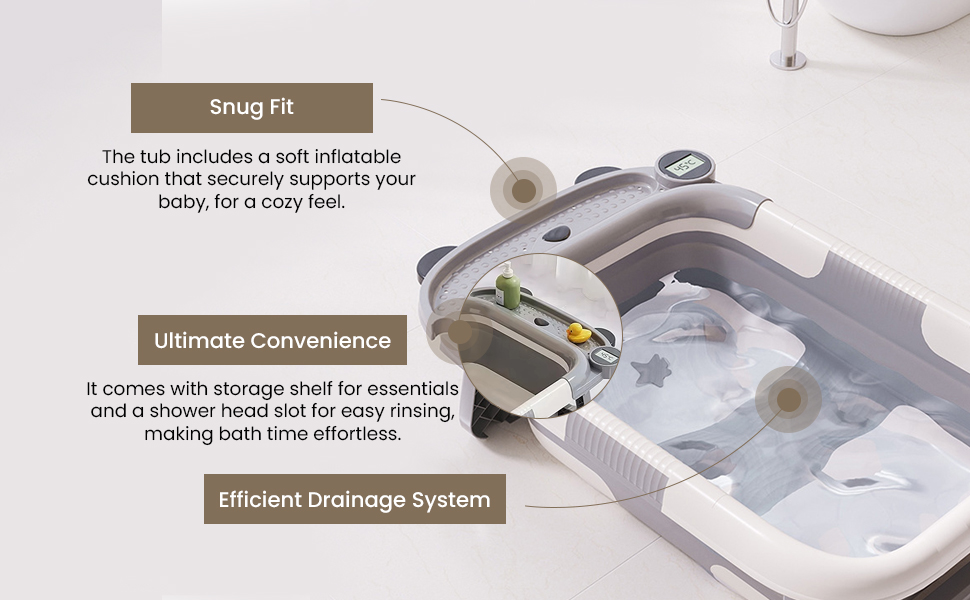 Snug Fit

The tub includes a soft inflatable cushion that securely supports your baby, for a cozy feel.

45°C

Ultimate Convenience

It comes with storage shelf for essentials and a shower head slot for easy rinsing, making bath time effortless.

Efficient Drainage System