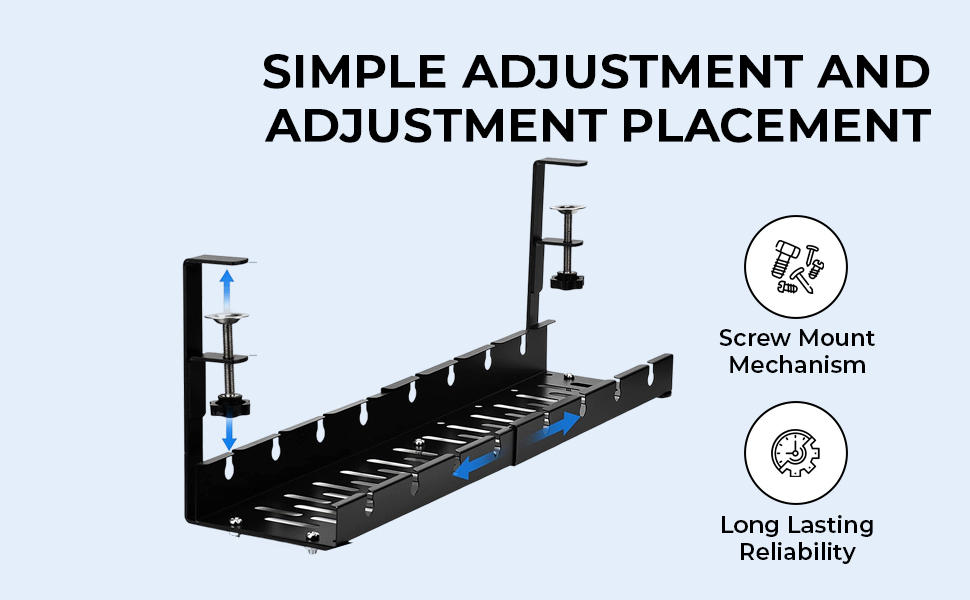 SIMPLE ADJUSTMENT AND ADJUSTMENT PLACEMENT

Screw Mount Mechanism

Long Lasting Reliability