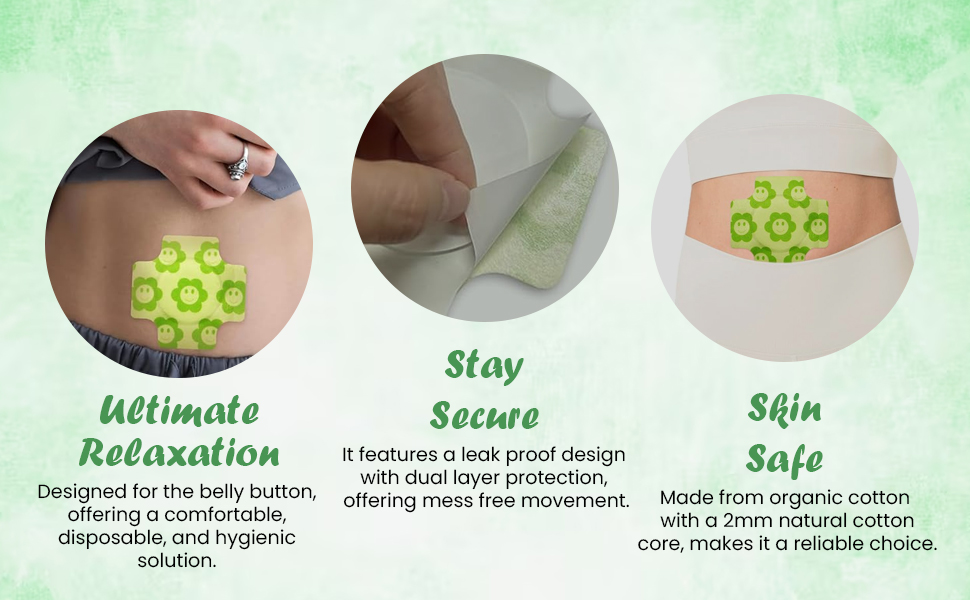 Ultimate Relaxation

Designed for the belly button, offering a comfortable, disposable, and hygienic solution.

Stay Secure

It features a leak proof design with dual layer protection, offering mess free movement.

Skin Safe

Made from organic cotton with a 2mm natural cotton core, makes it a reliable choice.