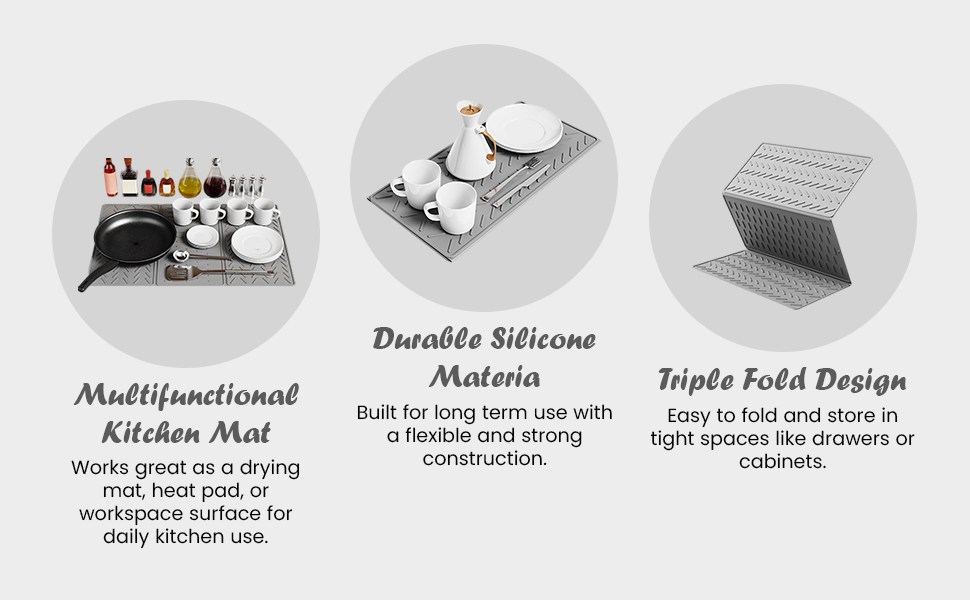 Multifunctional Kitchen Mat

Works great as a drying mat, heat pad, or workspace surface for daily kitchen use.

Durable Silicone Materia

Built for long term use with a flexible and strong construction.

Triple Fold Design

Easy to fold and store in tight spaces like drawers or cabinets.