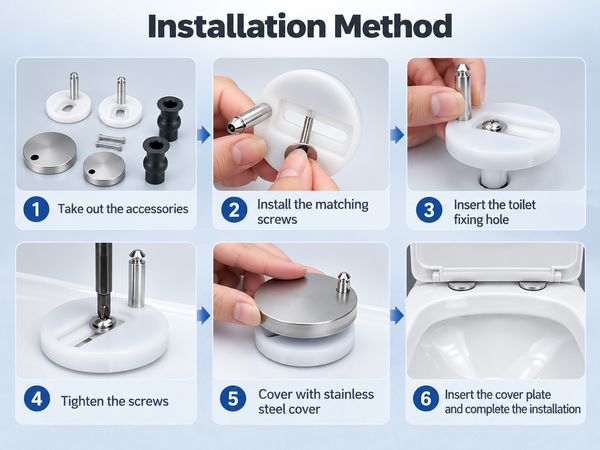 Installation Method

1 Take out the accessories

2 Install the matching screws

3 Insert the toilet fixing hole

4 Tighten the screws

5 Cover with stainless steel cover

6 Insert the cover plate and complete the installation